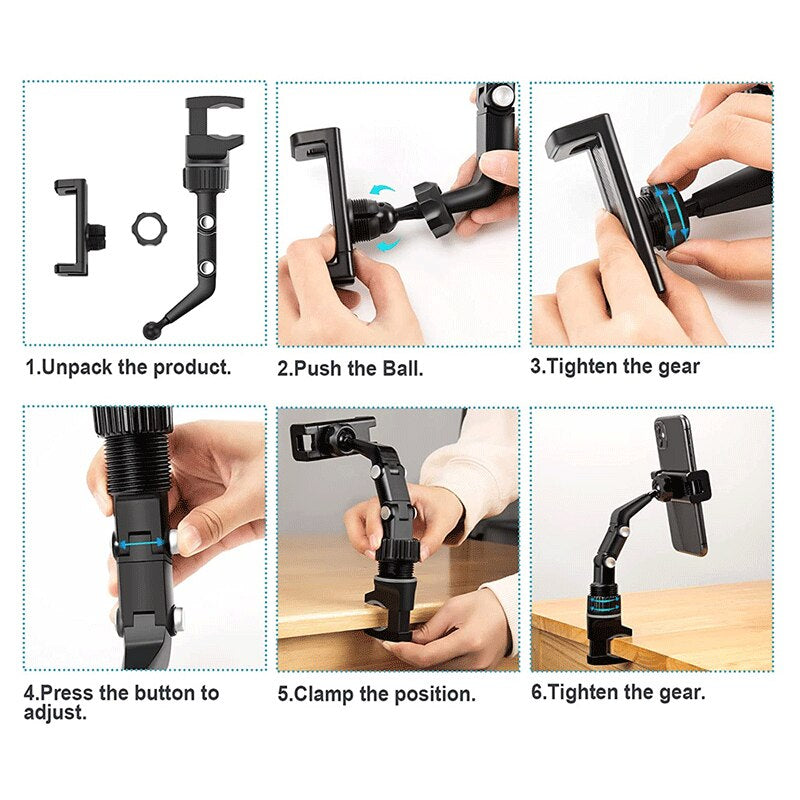 1.Unpack the product.

2.Push the Ball.

3.Tighten the gear

4.Press the button to adjust.

5.Clamp the position.

6.Tighten the gear.